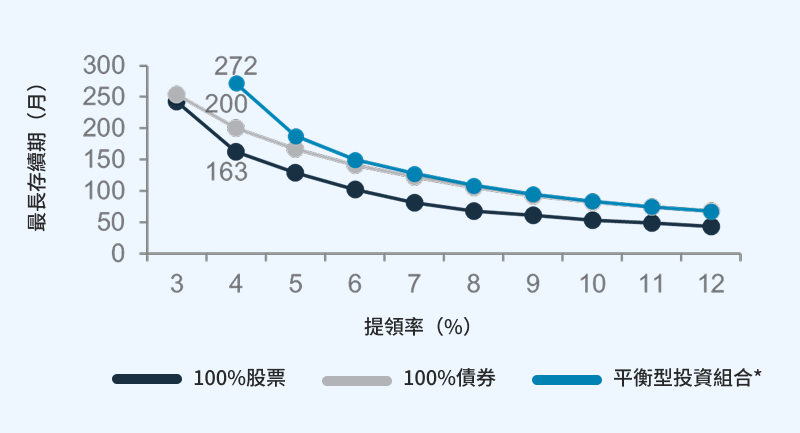 最長存續期（月）

300
250
200
150
100
50
0

272
200
163

3 4 5 6 7 8 9 10 11 12

提領率（%）

100%股票
100%債券
平衡型投資組合*