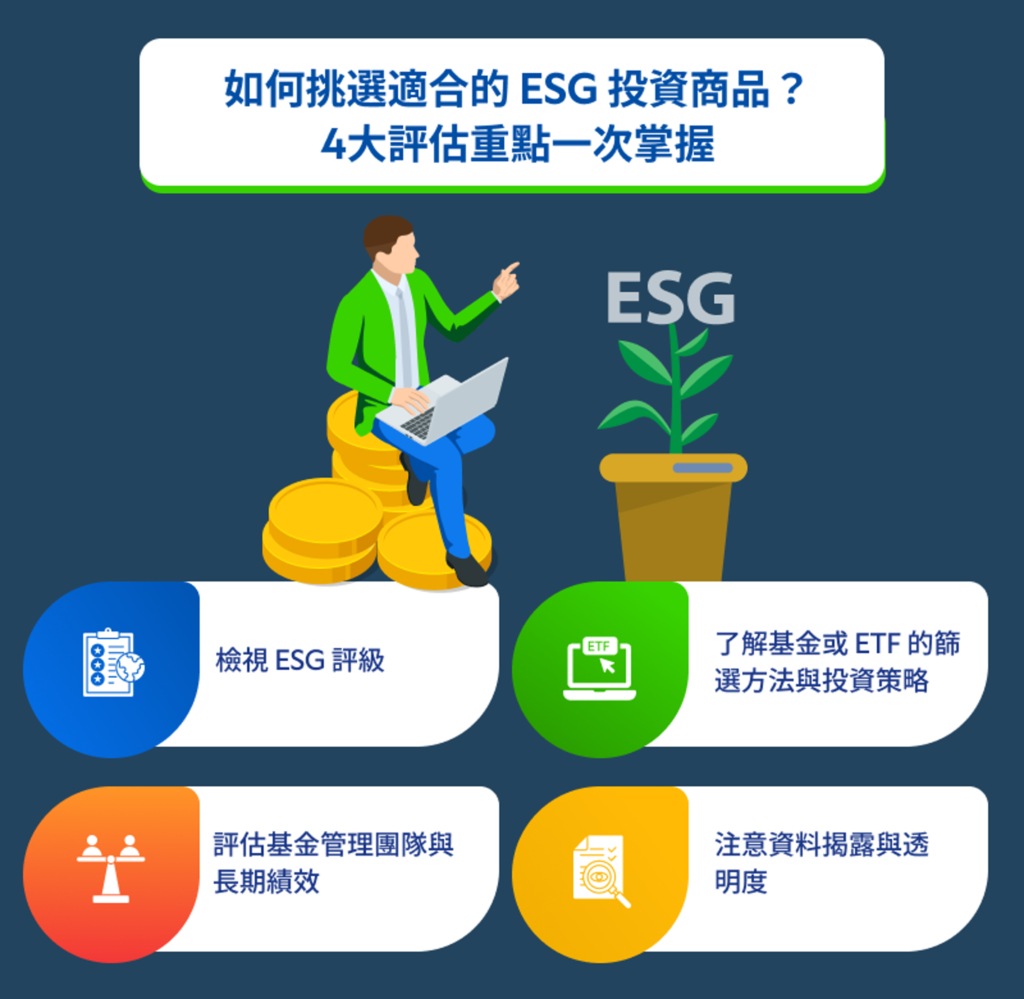 如何挑選適合的 ESG 投資商品？
4大評估重點一次掌握

ESG

檢視 ESG 評級

ETF

了解基金或 ETF 的篩選方法與投資策略

評估基金管理團隊與長期績效

注意資料揭露與透明度