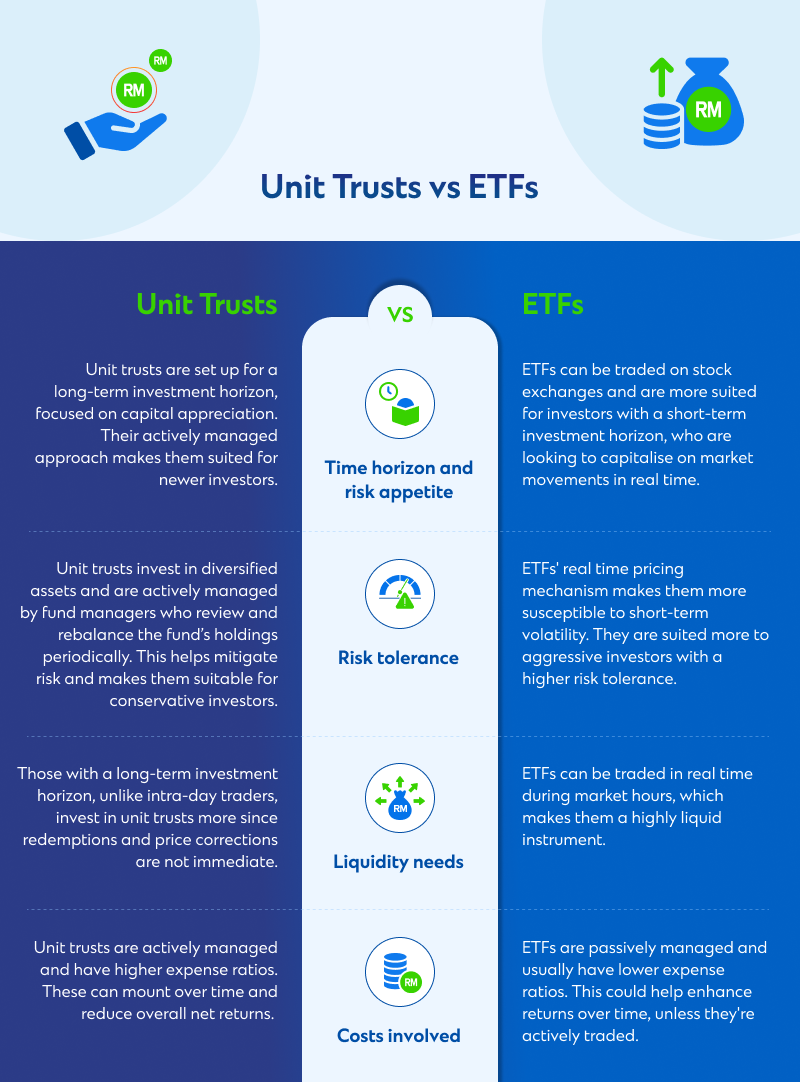 RM

RM

RM

Unit Trusts vs ETFs

Unit Trusts

VS

ETFs

Unit trusts are set up for a long-term investment horizon, focused on capital appreciation. Their actively managed approach makes them suited for newer investors.

Time horizon and risk appetite

ETFs can be traded on stock exchanges and are more suited for investors with a short-term investment horizon, who are looking to capitalise on market movements in real time.

Unit trusts invest in diversified assets and are actively managed by fund managers who review and rebalance the fund's holdings periodically. This helps mitigate risk and makes them suitable for conservative investors.

Risk tolerance

ETFs' real time pricing mechanism makes them more susceptible to short-term volatility. They are suited more to aggressive investors with a higher risk tolerance.

Those with a long-term investment horizon, unlike intra-day traders, invest in unit trusts more since redemptions and price corrections are not immediate.

RM

Liquidity needs

ETFs can be traded in real time during market hours, which makes them a highly liquid instrument.

Unit trusts are actively managed and have higher expense ratios. These can mount over time and reduce overall net returns.

RM

Costs involved

ETFs are passively managed and usually have lower expense ratios. This could help enhance returns over time, unless they're actively traded.