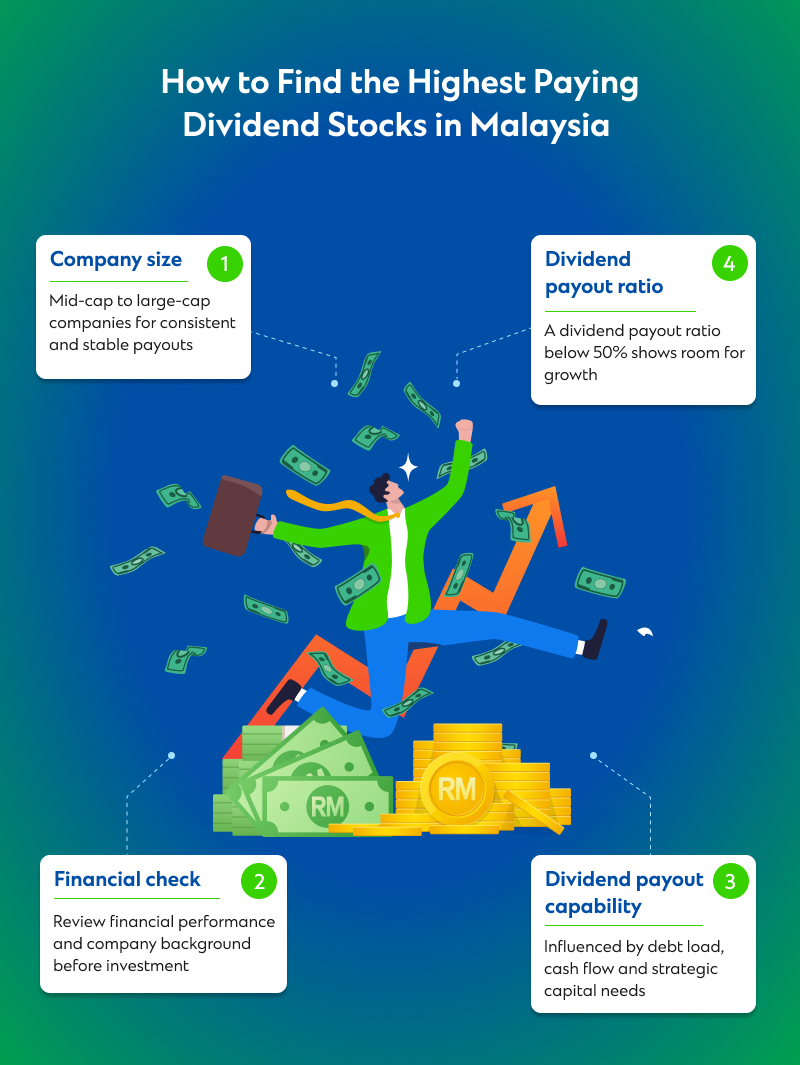 How to Find the Highest Paying Dividend Stocks in Malaysia

Company size 1

Mid-cap to large-cap companies for consistent and stable payouts

Dividend payout ratio 4

A dividend payout ratio below 50% shows room for growth

RM

RM

Financial check 2

Review financial performance and company background before investment

Dividend payout capability 3

Influenced by debt load, cash flow and strategic capital needs