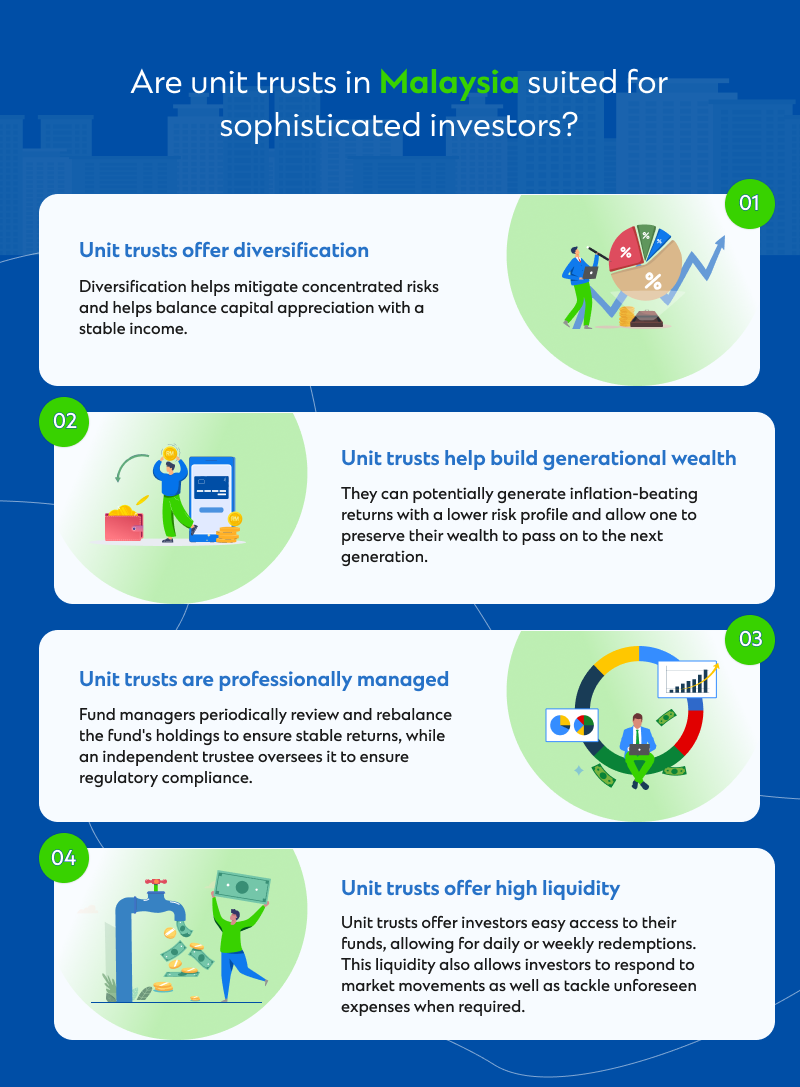 Are unit trusts in Malaysia suited for sophisticated investors?

01

Unit trusts offer diversification

Diversification helps mitigate concentrated risks and helps balance capital appreciation with a stable income.

%
%
%
%

02

Unit trusts help build generational wealth

They can potentially generate inflation-beating returns with a lower risk profile and allow one to preserve their wealth to pass on to the next generation.

03

Unit trusts are professionally managed

Fund managers periodically review and rebalance the fund's holdings to ensure stable returns, while an independent trustee oversees it to ensure regulatory compliance.

04

Unit trusts offer high liquidity

Unit trusts offer investors easy access to their funds, allowing for daily or weekly redemptions. This liquidity also allows investors to respond to market movements as well as tackle unforeseen expenses when required.