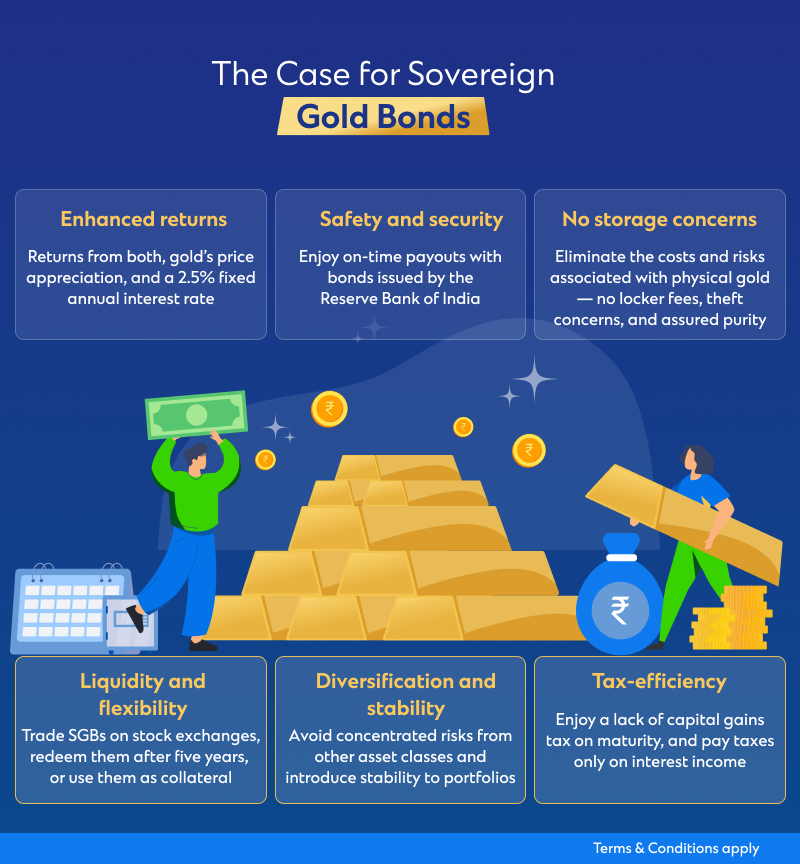 The Case for Sovereign Gold Bonds

Enhanced returns

Returns from both, gold's price appreciation, and a 2.5% fixed annual interest rate

Safety and security

Enjoy on-time payouts with bonds issued by the Reserve Bank of India

No storage concerns

Eliminate the costs and risks associated with physical gold — no locker fees, theft concerns, and assured purity

₹

₹

₹

₹

₹

Liquidity and flexibility

Trade SGBs on stock exchanges, redeem them after five years, or use them as collateral

Diversification and stability

Avoid concentrated risks from other asset classes and introduce stability to portfolios

Tax-efficiency

Enjoy a lack of capital gains tax on maturity, and pay taxes only on interest income

Terms & Conditions apply