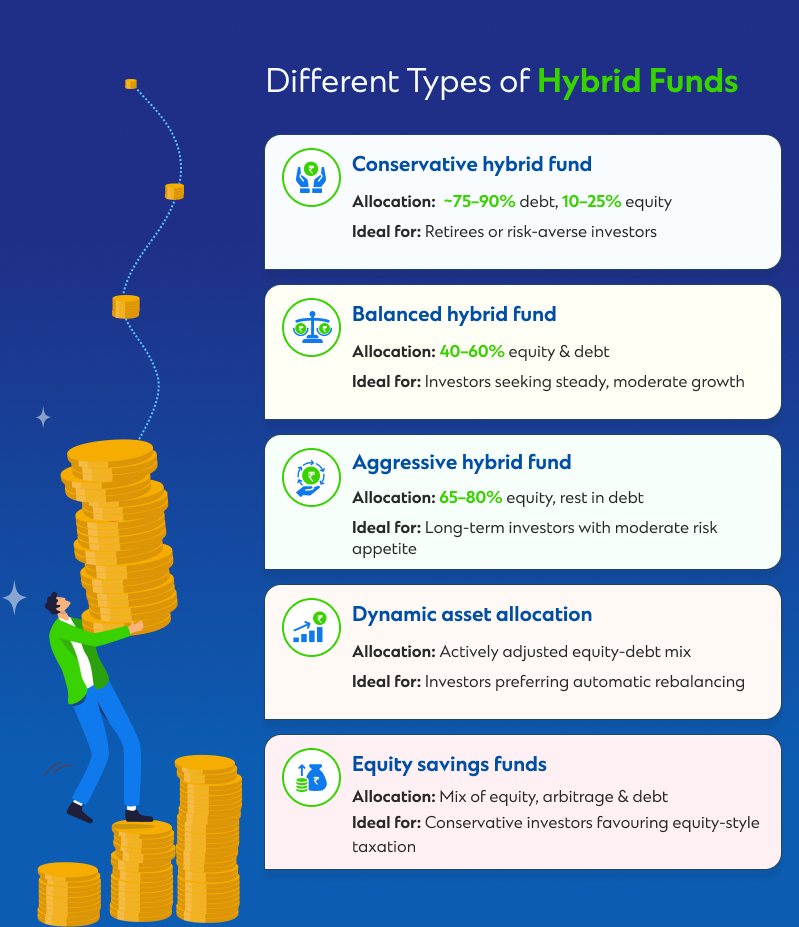 Different Types of Hybrid Funds

Conservative hybrid fund
Allocation: ~75–90% debt, 10–25% equity
Ideal for: Retirees or risk-averse investors

Balanced hybrid fund
Allocation: 40–60% equity & debt
Ideal for: Investors seeking steady, moderate growth

Aggressive hybrid fund
Allocation: 65–80% equity, rest in debt
Ideal for: Long-term investors with moderate risk appetite

Dynamic asset allocation
Allocation: Actively adjusted equity-debt mix
Ideal for: Investors preferring automatic rebalancing

Equity savings funds
Allocation: Mix of equity, arbitrage & debt
Ideal for: Conservative investors favouring equity-style taxation