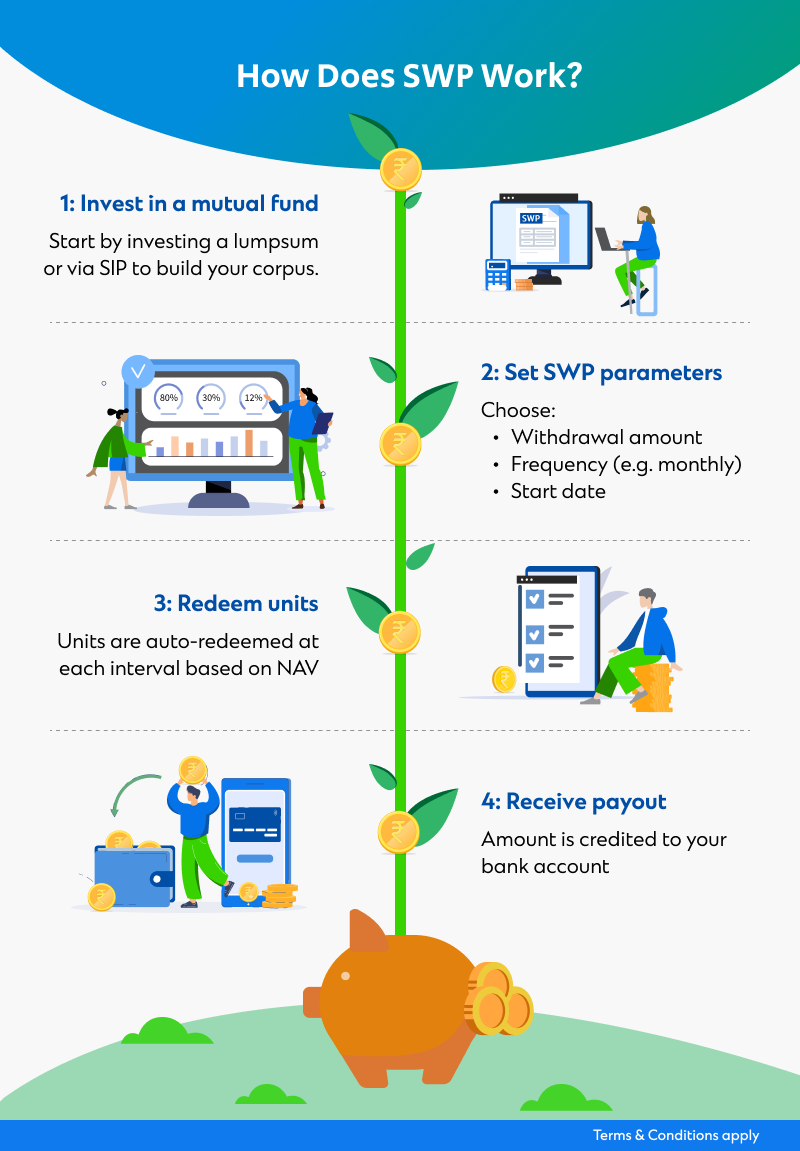 How Does SWP Work?

1: Invest in a mutual fund

Start by investing a lumpsum or via SIP to build your corpus.

SWP

80%

30%

12%

2: Set SWP parameters

Choose:
• Withdrawal amount
• Frequency (e.g. monthly)
• Start date

3: Redeem units

Units are auto-redeemed at each interval based on NAV

4: Receive payout

Amount is credited to your bank account

Terms & Conditions apply