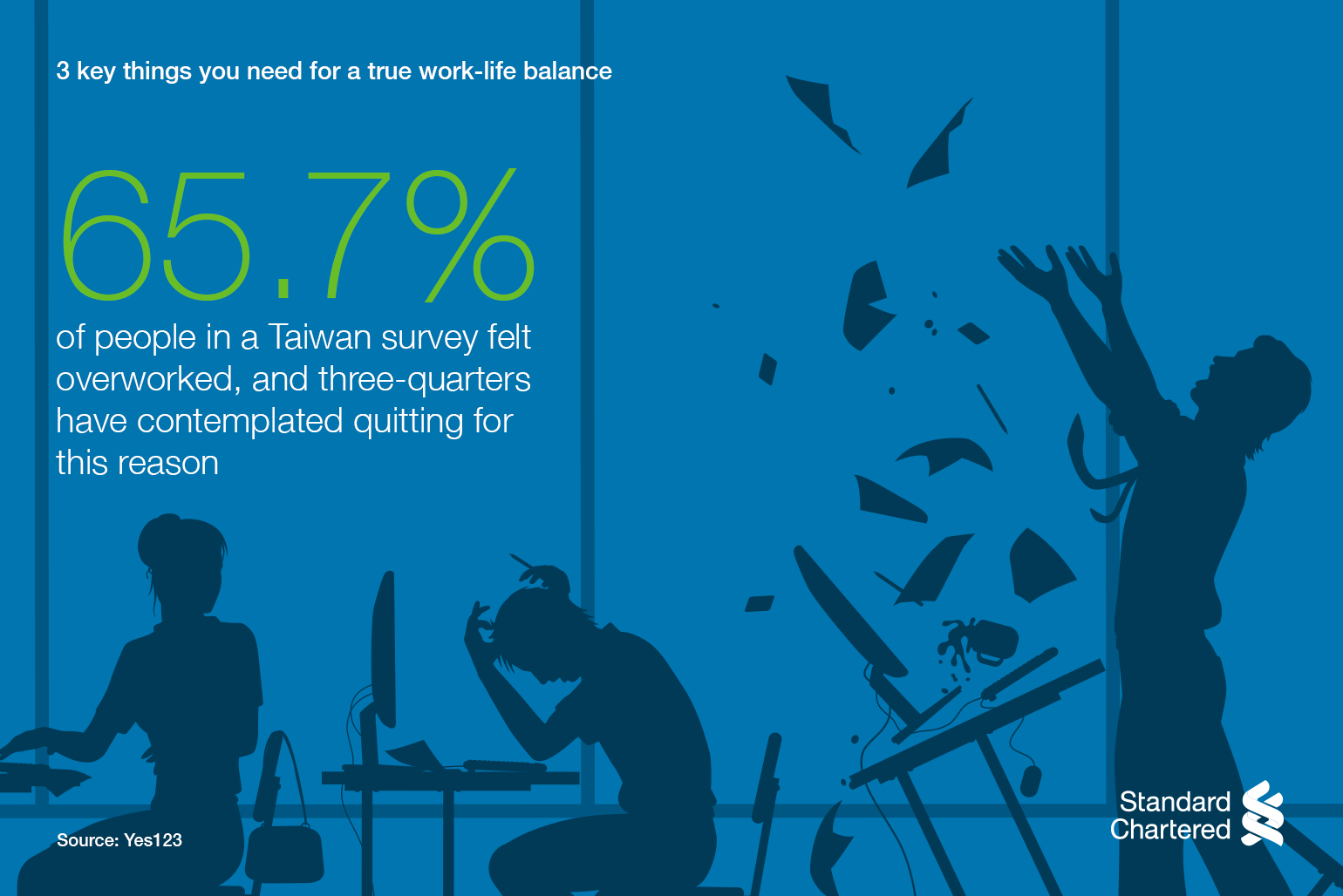 3 key things you need for a true work-life balance

65.7%

of people in a Taiwan survey felt overworked, and three-quarters have contemplated quitting for this reason

Source: Yes123

Standard Chartered