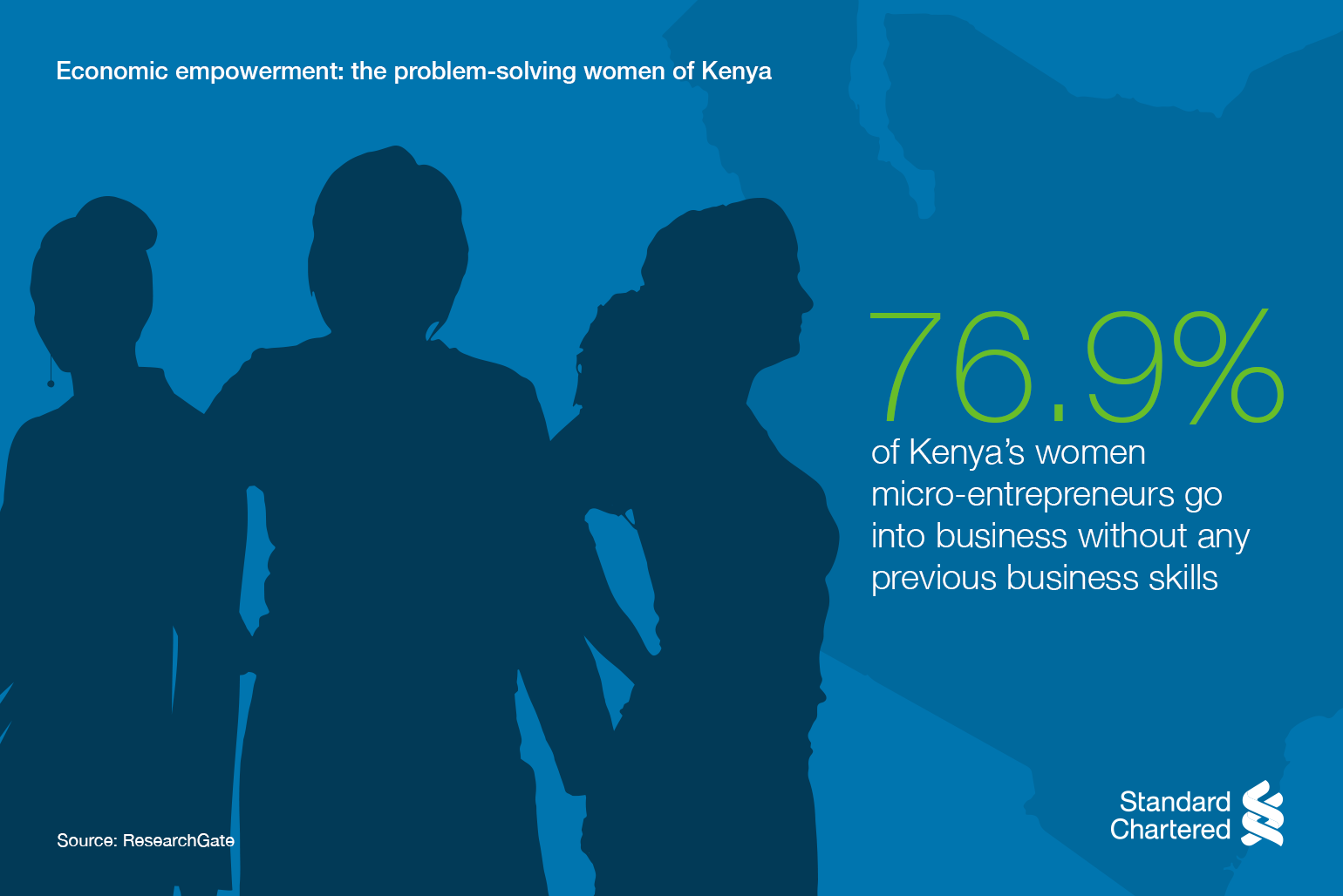 Economic empowerment: the problem-solving women of Kenya

76.9%
of Kenya's women micro-entrepreneurs go into business without any previous business skills

Source: ResearchGate

Standard Chartered