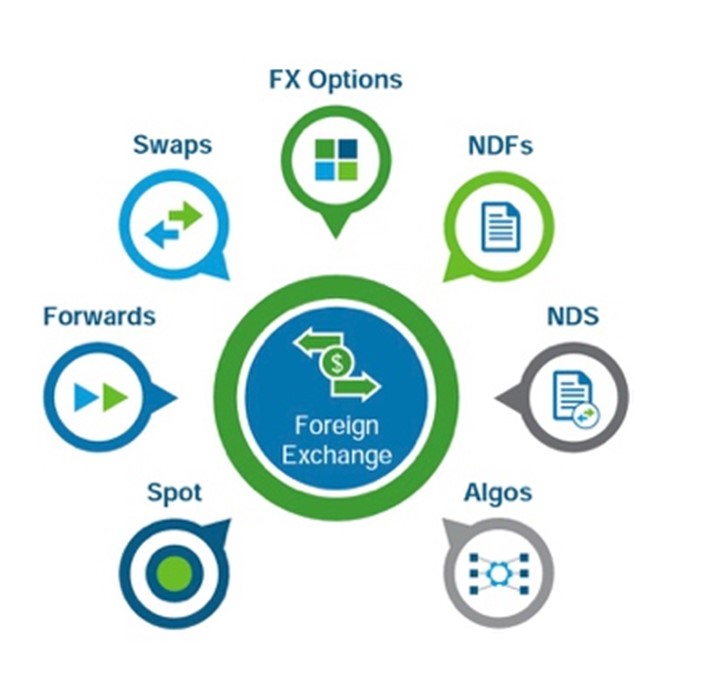 FX Options

Swaps

NDFs

Forwards

$

Foreign Exchange

NDS

Spot

Algos