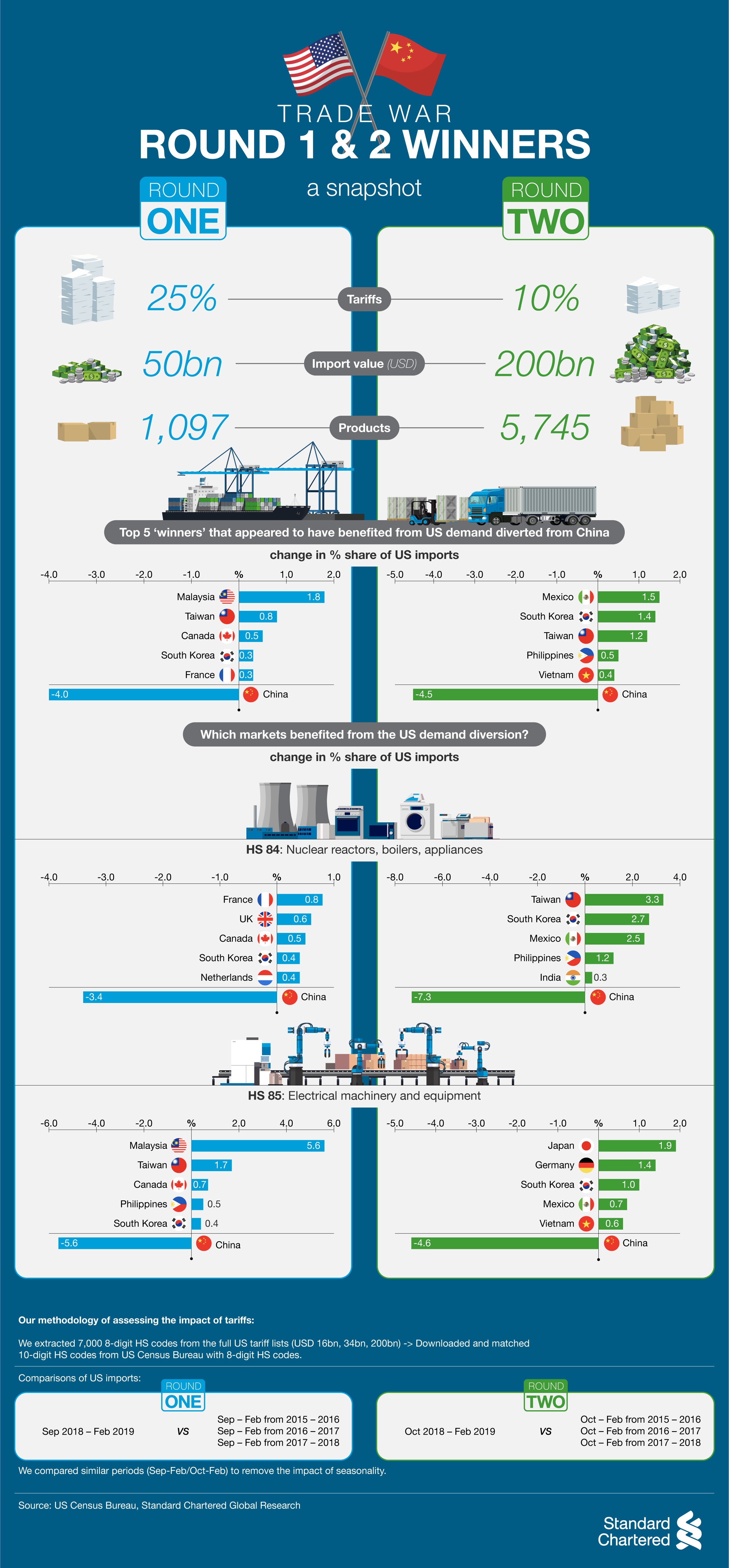 TRADE WAR
ROUND 1 & 2 WINNERS
a snapshot

ROUND ONE

ROUND TWO

25% Tariffs 10%

50bn Import value (USD) 200bn

1,097 Products 5,745

Top 5 'winners' that appeared to have benefited from US demand diverted from China

change in % share of US imports

-4.0 -3.0 -2.0 -1.0 % 1.0 2.0

Malaysia 1.8
Taiwan 0.8
Canada 0.5
South Korea 0.3
France 0.3
-4.0 China

-5.0 -4.0 -3.0 -2.0 -1.0 % 1.0 2.0

Mexico 1.5
South Korea 1.4
Taiwan 1.2
Philippines 0.5
Vietnam 0.4
-4.5 China

Which markets benefited from the US demand diversion?

change in % share of US imports

HS 84: Nuclear reactors, boilers, appliances

-4.0 -3.0 -2.0 -1.0 % 1.0

France 0.8
UK 0.6
Canada 0.5
South Korea 0.4
Netherlands 0.4
-3.4 China

-8.0 -6.0 -4.0 -2.0 % 2.0 4.0

Taiwan 3.3
South Korea 2.7
Mexico 2.5
Philippines 1.2
India 0.3
-7.3 China

HS 85: Electrical machinery and equipment

-6.0 -4.0 -2.0 % 2.0 4.0 6.0

Malaysia 5.6
Taiwan 1.7
Canada 0.7
Philippines 0.5
South Korea 0.4
-5.6 China

-5.0 -4.0 -3.0 -2.0 -1.0 % 1.0 2.0

Japan 1.9
Germany 1.4
South Korea 1.0
Mexico 0.7
Vietnam 0.6
-4.6 China

Our methodology of assessing the impact of tariffs:

We extracted 7,000 8-digit HS codes from the full US tariff lists (USD 16bn, 34bn, 200bn) -> Downloaded and matched 10-digit HS codes from US Census Bureau with 8-digit HS codes.

Comparisons of US imports:

ROUND ONE
Sep 2018 – Feb 2019 VS Sep – Feb from 2015 – 2016
Sep – Feb from 2016 – 2017
Sep – Feb from 2017 – 2018

ROUND TWO
Oct 2018 – Feb 2019 VS Oct – Feb from 2015 – 2016
Oct – Feb from 2016 – 2017
Oct – Feb from 2017 – 2018

We compared similar periods (Sep-Feb/Oct-Feb) to remove the impact of seasonality.

Source: US Census Bureau, Standard Chartered Global Research

Standard Chartered