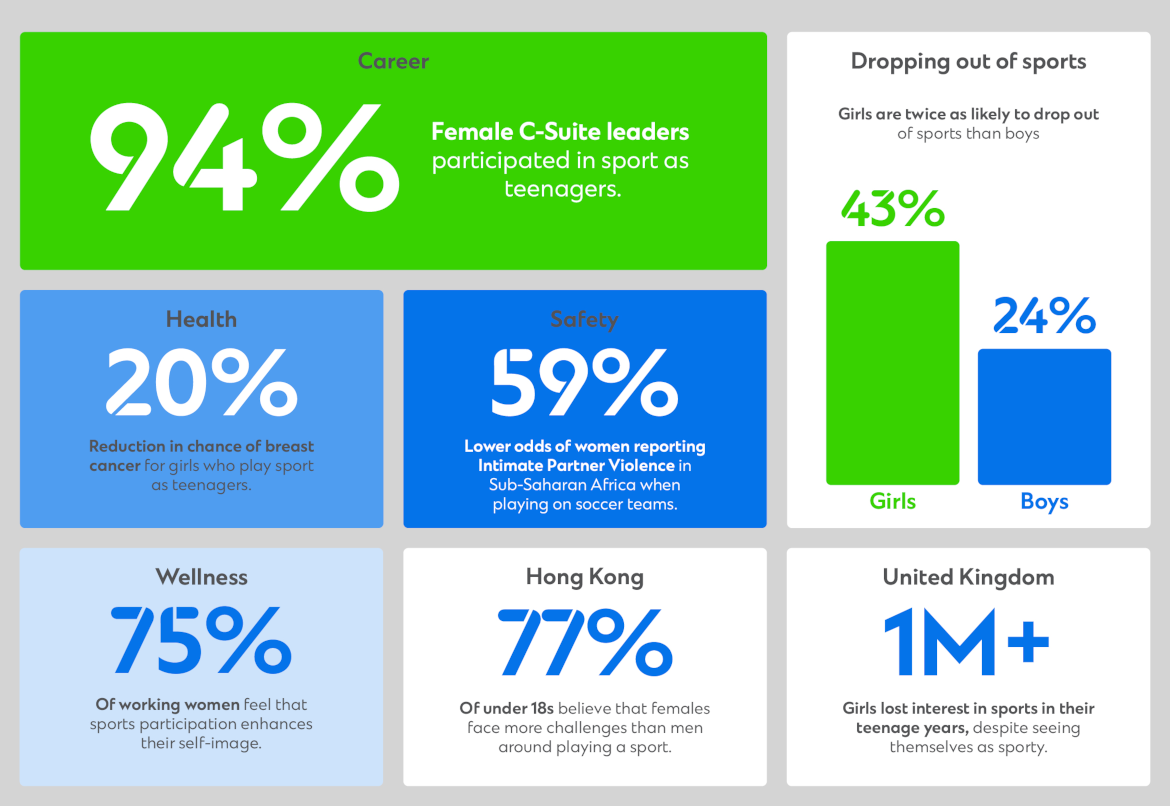 Career

94%

Female C-Suite leaders participated in sport as teenagers.

Dropping out of sports

Girls are twice as likely to drop out of sports than boys

43%

24%

Girls

Boys

Health

20%

Reduction in chance of breast cancer for girls who play sport as teenagers.

Safety

59%

Lower odds of women reporting Intimate Partner Violence in Sub-Saharan Africa when playing on soccer teams.

Wellness

75%

Of working women feel that sports participation enhances their self-image.

Hong Kong

77%

Of under 18s believe that females face more challenges than men around playing a sport.

United Kingdom

1M+

Girls lost interest in sports in their teenage years, despite seeing themselves as sporty.