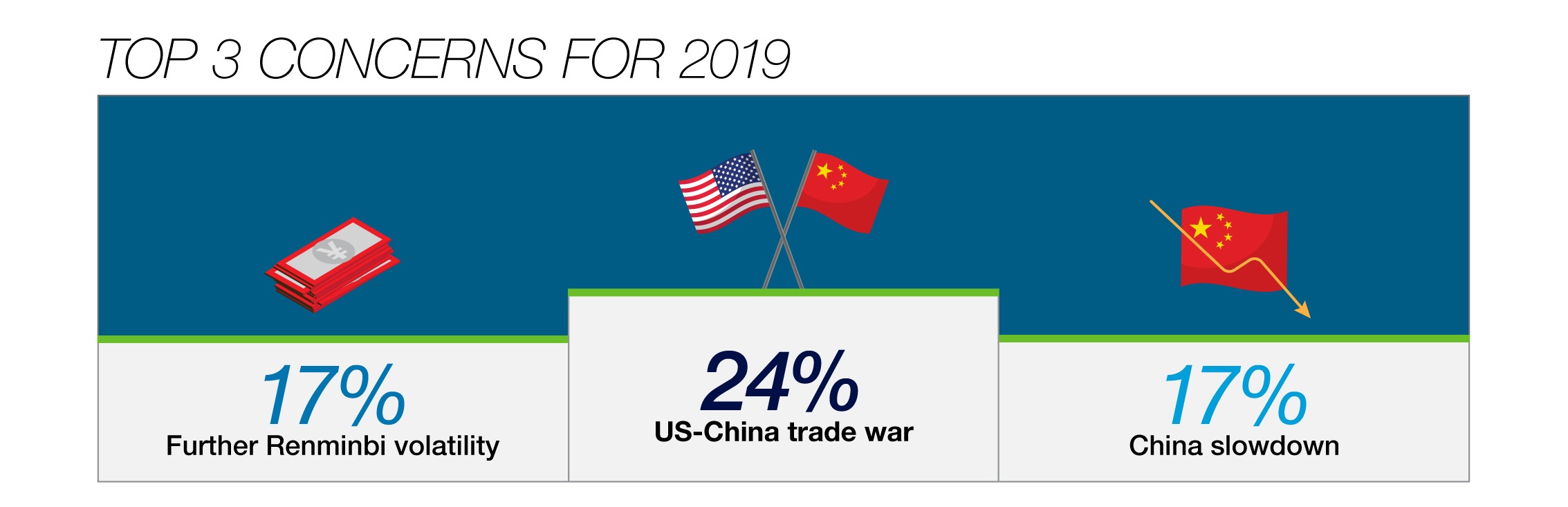 TOP 3 CONCERNS FOR 2019

¥

17%
Further Renminbi volatility

24%
US-China trade war

17%
China slowdown