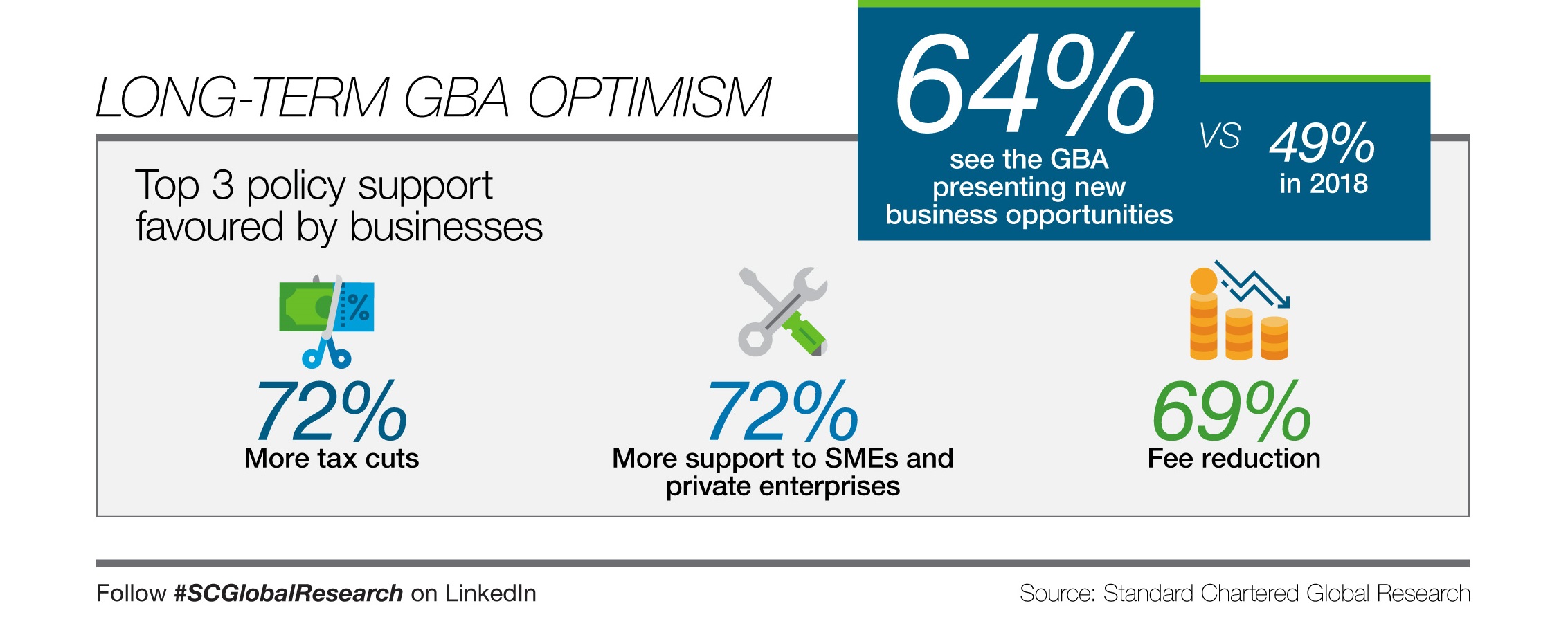 LONG-TERM GBA OPTIMISM

64%
see the GBA presenting new business opportunities

VS

49%
in 2018

Top 3 policy support favoured by businesses

%

72%
More tax cuts

72%
More support to SMEs and private enterprises

69%
Fee reduction

Follow #SCGlobalResearch on LinkedIn

Source: Standard Chartered Global Research