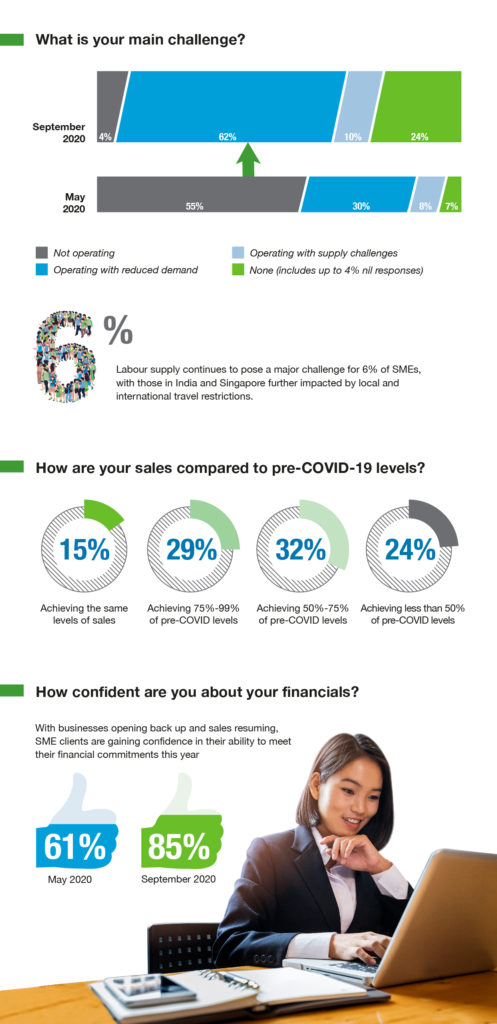 What is your main challenge?

September 2020
4%
62%
10%
24%

May 2020
55%
30%
8%
7%

Not operating
Operating with reduced demand
Operating with supply challenges
None (includes up to 4% nil responses)

6%

Labour supply continues to pose a major challenge for 6% of SMEs, with those in India and Singapore further impacted by local and international travel restrictions.

How are your sales compared to pre-COVID-19 levels?

15%
Achieving the same levels of sales

29%
Achieving 75%-99% of pre-COVID levels

32%
Achieving 50%-75% of pre-COVID levels

24%
Achieving less than 50% of pre-COVID levels

How confident are you about your financials?

With businesses opening back up and sales resuming, SME clients are gaining confidence in their ability to meet their financial commitments this year

61%
May 2020

85%
September 2020