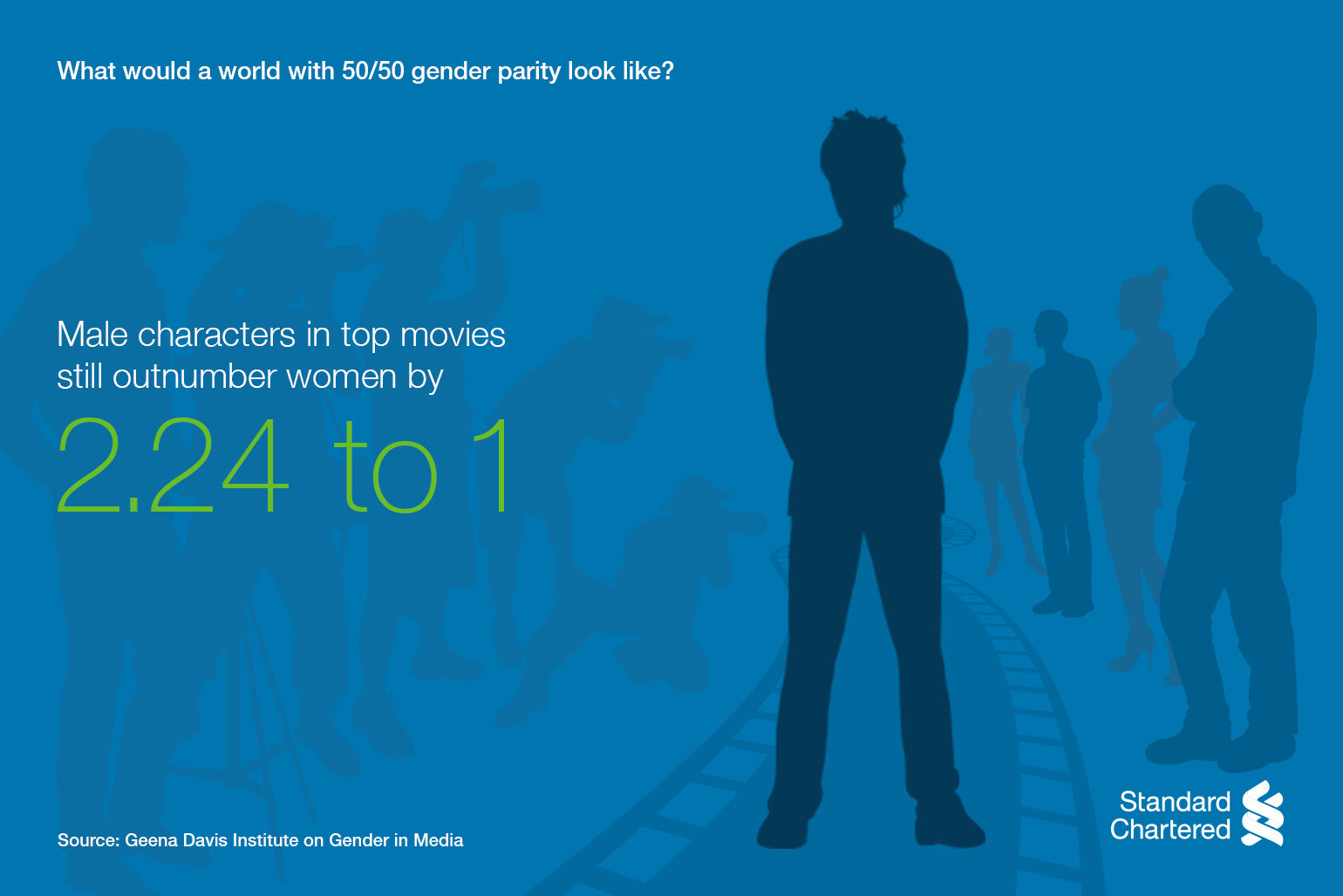 What would a world with 50/50 gender parity look like?

Male characters in top movies still outnumber women by

2.24 to 1

Source: Geena Davis Institute on Gender in Media

Standard Chartered