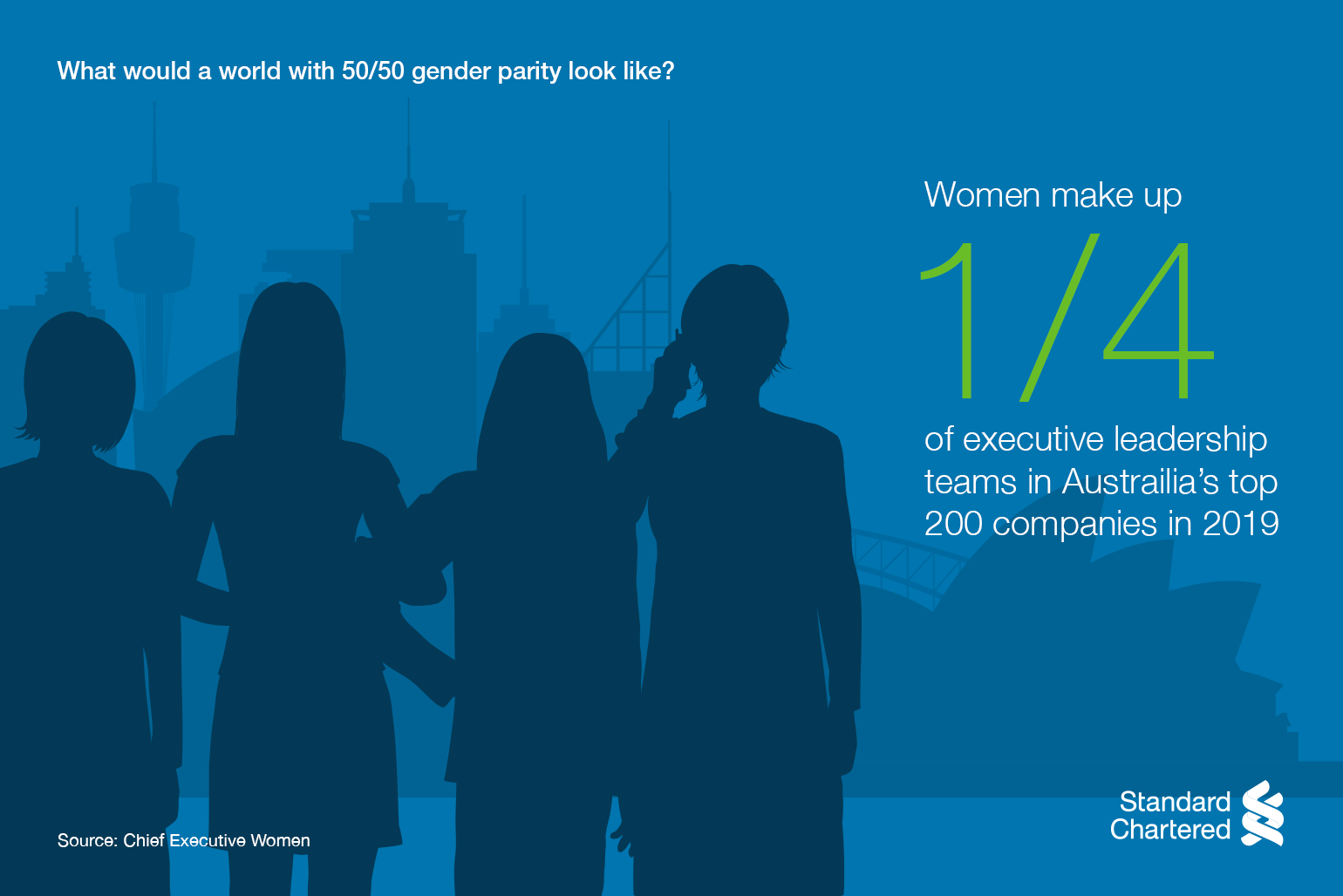 What would a world with 50/50 gender parity look like?

Women make up

1/4

of executive leadership teams in Austrailia's top 200 companies in 2019

Source: Chief Executive Women

Standard Chartered