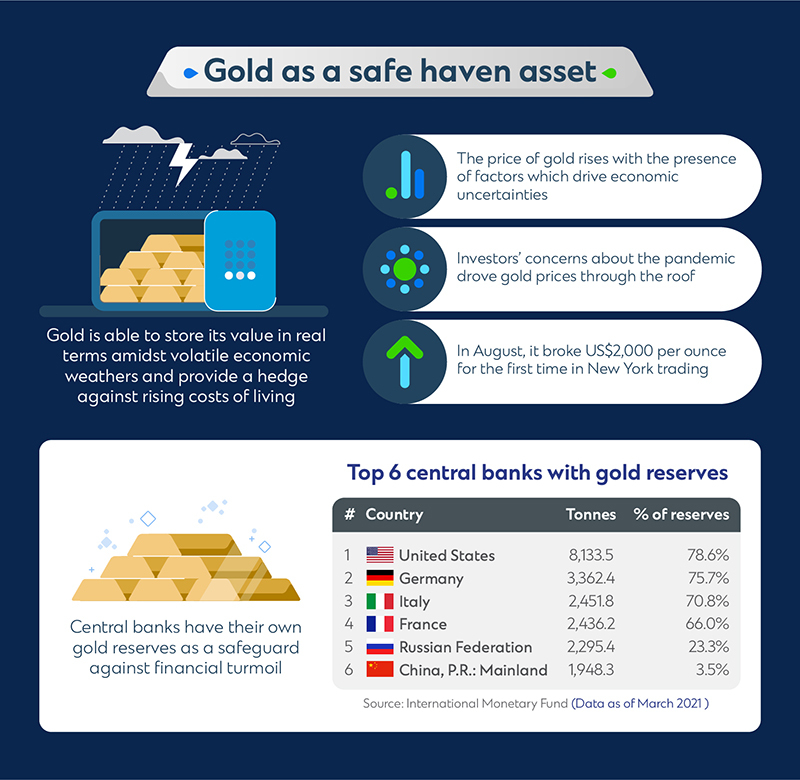 Gold as a safe haven asset

Gold is able to store its value in real terms amidst volatile economic weathers and provide a hedge against rising costs of living

The price of gold rises with the presence of factors which drive economic uncertainties

Investors' concerns about the pandemic drove gold prices through the roof

In August, it broke US$2,000 per ounce for the first time in New York trading

Central banks have their own gold reserves as a safeguard against financial turmoil

Top 6 central banks with gold reserves

| # | Country | Tonnes | % of reserves |
|---|---|---|---|
| 1 | United States | 8,133.5 | 78.6% |
| 2 | Germany | 3,362.4 | 75.7% |
| 3 | Italy | 2,451.8 | 70.8% |
| 4 | France | 2,436.2 | 66.0% |
| 5 | Russian Federation | 2,295.4 | 23.3% |
| 6 | China, P.R.: Mainland | 1,948.3 | 3.5% |

Source: International Monetary Fund (Data as of March 2021 )