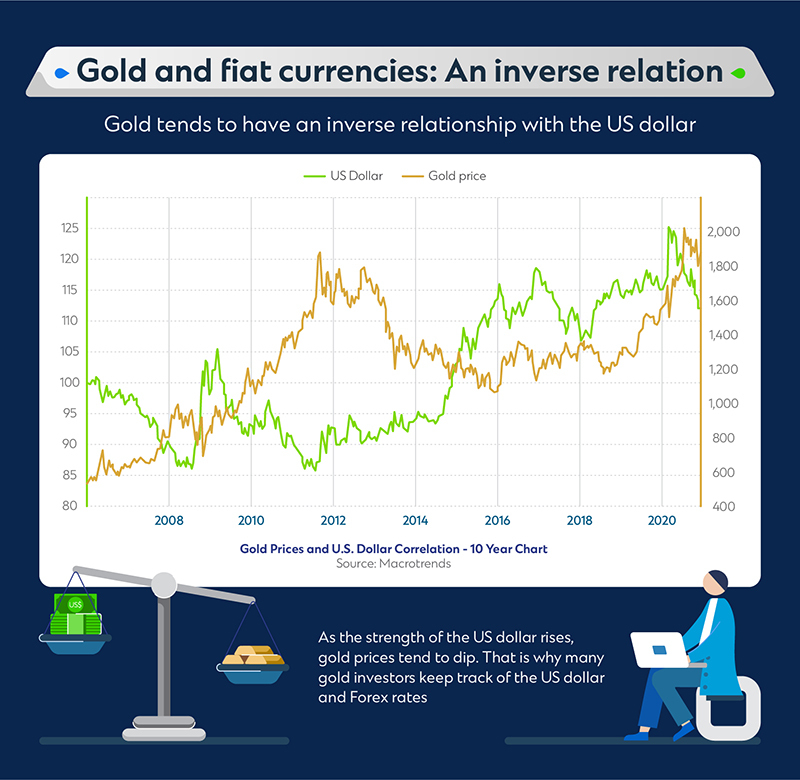 Gold and fiat currencies: An inverse relation

Gold tends to have an inverse relationship with the US dollar

US Dollar Gold price

125
120
115
110
105
100
95
90
85
80

2,000
1,800
1,600
1,400
1,200
1,000
800
600
400

2008 2010 2012 2014 2016 2018 2020

Gold Prices and U.S. Dollar Correlation - 10 Year Chart
Source: Macrotrends

US$

As the strength of the US dollar rises, gold prices tend to dip. That is why many gold investors keep track of the US dollar and Forex rates