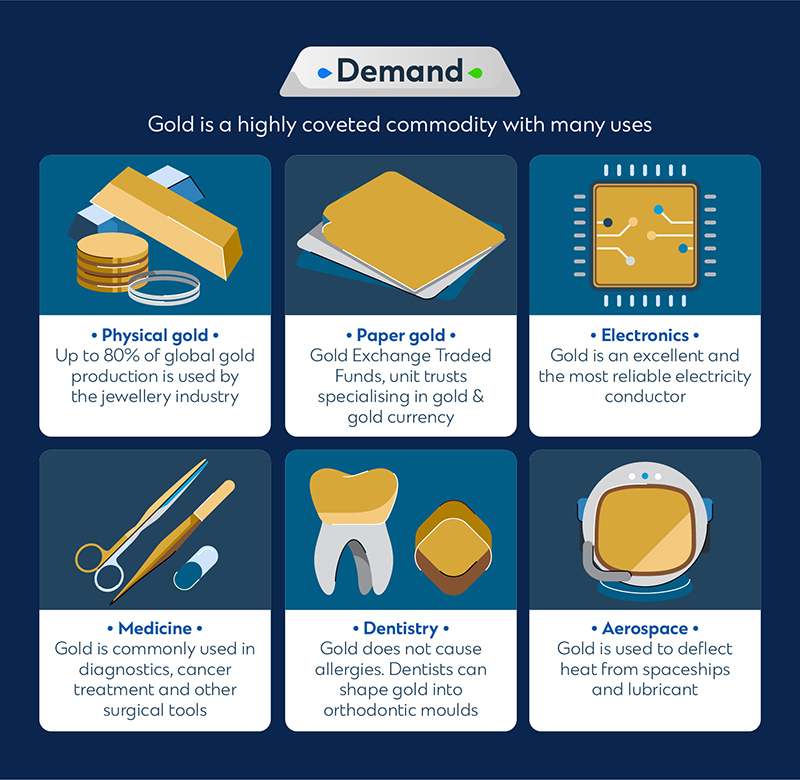 Demand

Gold is a highly coveted commodity with many uses

• Physical gold •
Up to 80% of global gold production is used by the jewellery industry

• Paper gold •
Gold Exchange Traded Funds, unit trusts specialising in gold & gold currency

• Electronics •
Gold is an excellent and the most reliable electricity conductor

• Medicine •
Gold is commonly used in diagnostics, cancer treatment and other surgical tools

• Dentistry •
Gold does not cause allergies. Dentists can shape gold into orthodontic moulds

• Aerospace •
Gold is used to deflect heat from spaceships and lubricant