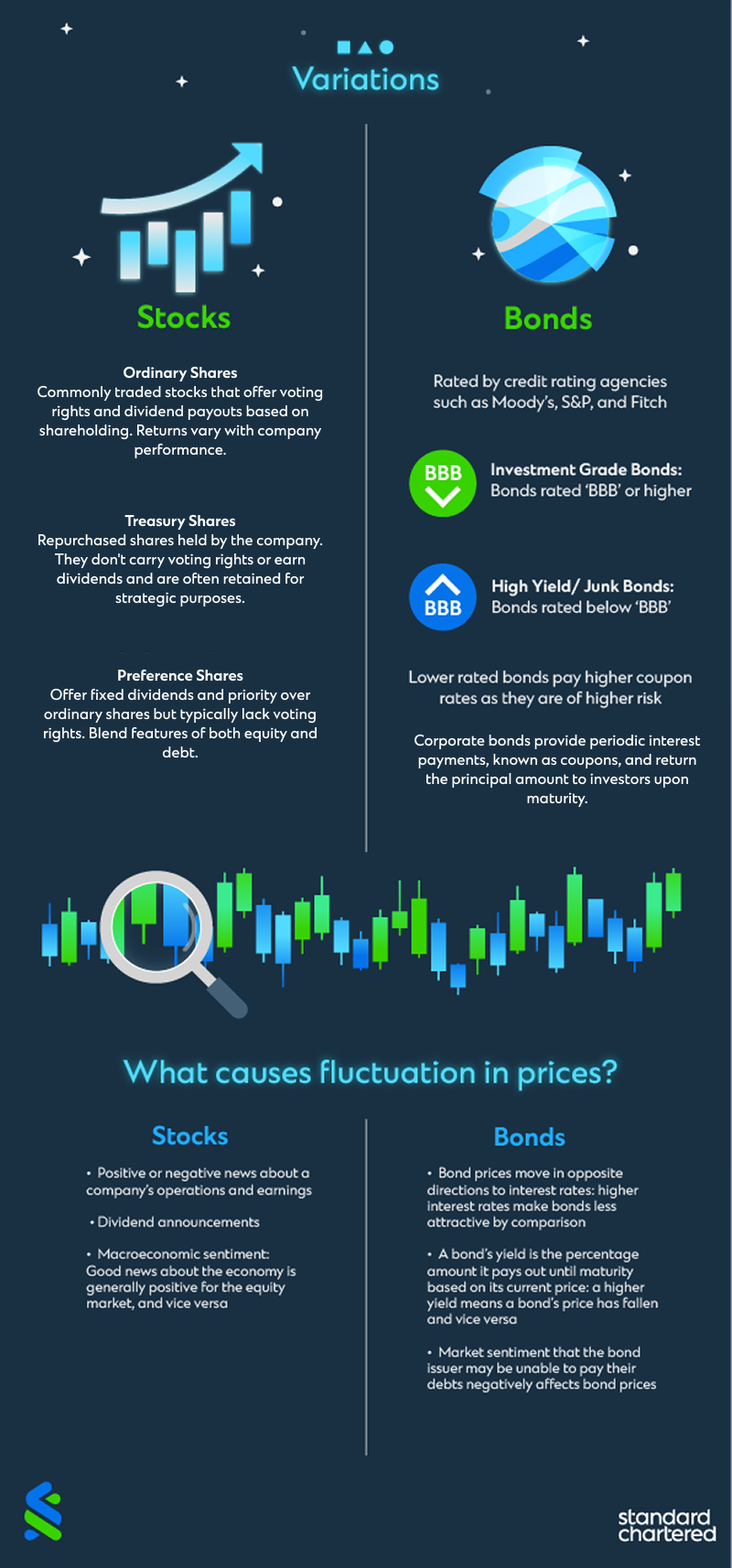 Variations

Stocks

Ordinary Shares
Commonly traded stocks that offer voting rights and dividend payouts based on shareholding. Returns vary with company performance.

Treasury Shares
Repurchased shares held by the company. They don't carry voting rights or earn dividends and are often retained for strategic purposes.

Preference Shares
Offer fixed dividends and priority over ordinary shares but typically lack voting rights. Blend features of both equity and debt.

Bonds

Rated by credit rating agencies such as Moody's, S&P, and Fitch

BBB Investment Grade Bonds: Bonds rated 'BBB' or higher

BBB High Yield/ Junk Bonds: Bonds rated below 'BBB'

Lower rated bonds pay higher coupon rates as they are of higher risk

Corporate bonds provide periodic interest payments, known as coupons, and return the principal amount to investors upon maturity.

What causes fluctuation in prices?

Stocks

• Positive or negative news about a company's operations and earnings

• Dividend announcements

• Macroeconomic sentiment: Good news about the economy is generally positive for the equity market, and vice versa

Bonds

• Bond prices move in opposite directions to interest rates: higher interest rates make bonds less attractive by comparison

• A bond's yield is the percentage amount it pays out until maturity based on its current price: a higher yield means a bond's price has fallen and vice versa

• Market sentiment that the bond issuer may be unable to pay their debts negatively affects bond prices

standard chartered