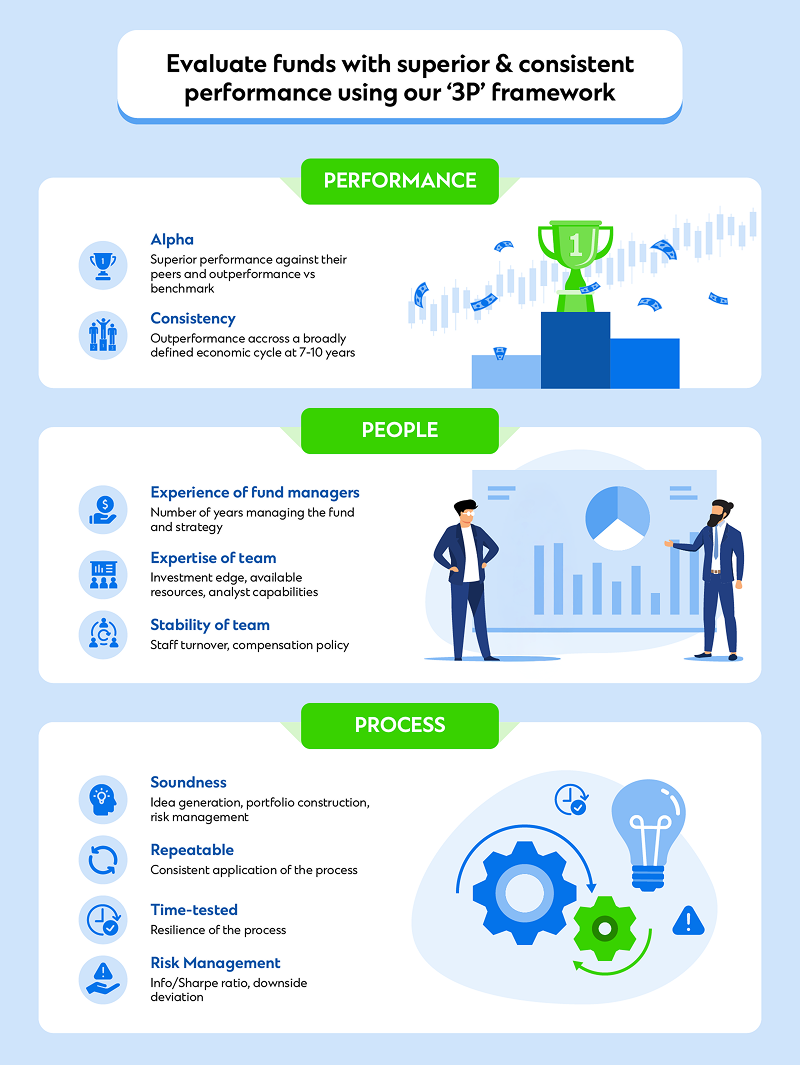 Evaluate funds with superior & consistent performance using our '3P' framework

PERFORMANCE

Alpha
Superior performance against their peers and outperformance vs benchmark

Consistency
Outperformance accross a broadly defined economic cycle at 7-10 years

1

PEOPLE

Experience of fund managers
Number of years managing the fund and strategy

Expertise of team
Investment edge, available resources, analyst capabilities

Stability of team
Staff turnover, compensation policy

PROCESS

Soundness
Idea generation, portfolio construction, risk management

Repeatable
Consistent application of the process

Time-tested
Resilience of the process

Risk Management
Info/Sharpe ratio, downside deviation