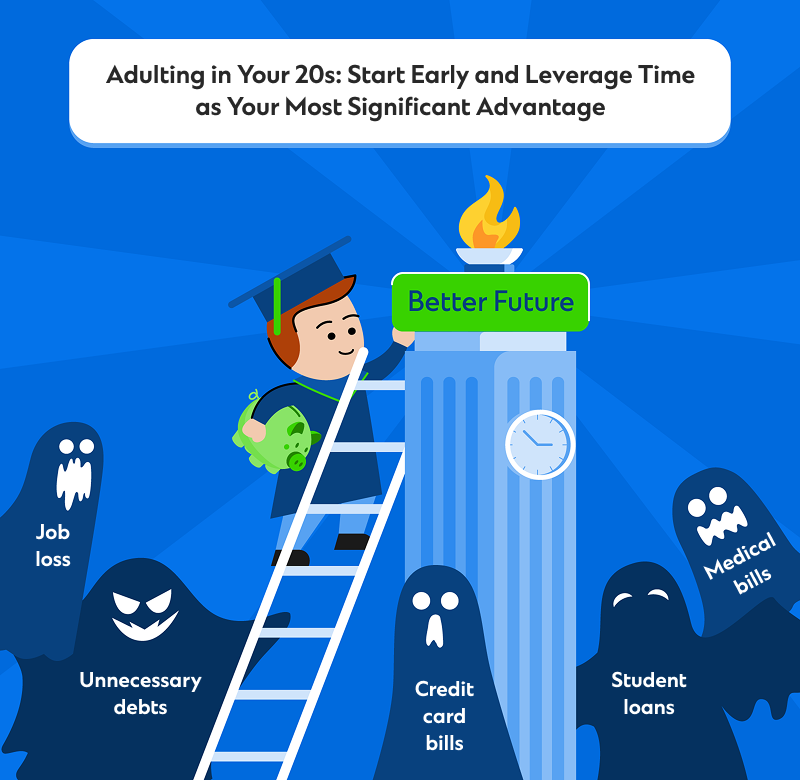 Adulting in Your 20s: Start Early and Leverage Time as Your Most Significant Advantage

Better Future

Job loss

Unnecessary debts

Credit card bills

Student loans

Medical bills