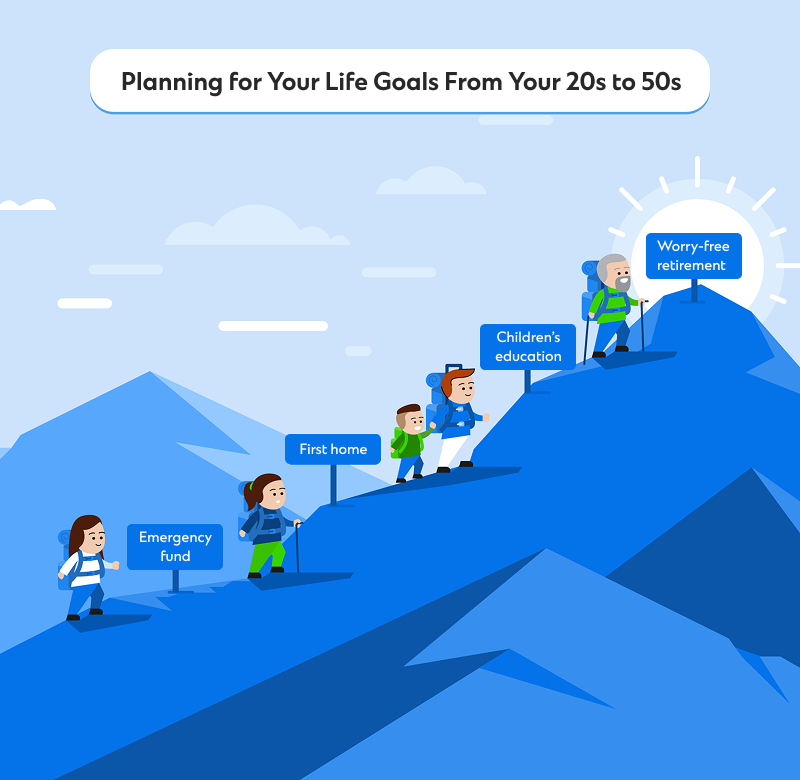 Planning for Your Life Goals From Your 20s to 50s

Emergency fund

First home

Children's education

Worry-free retirement