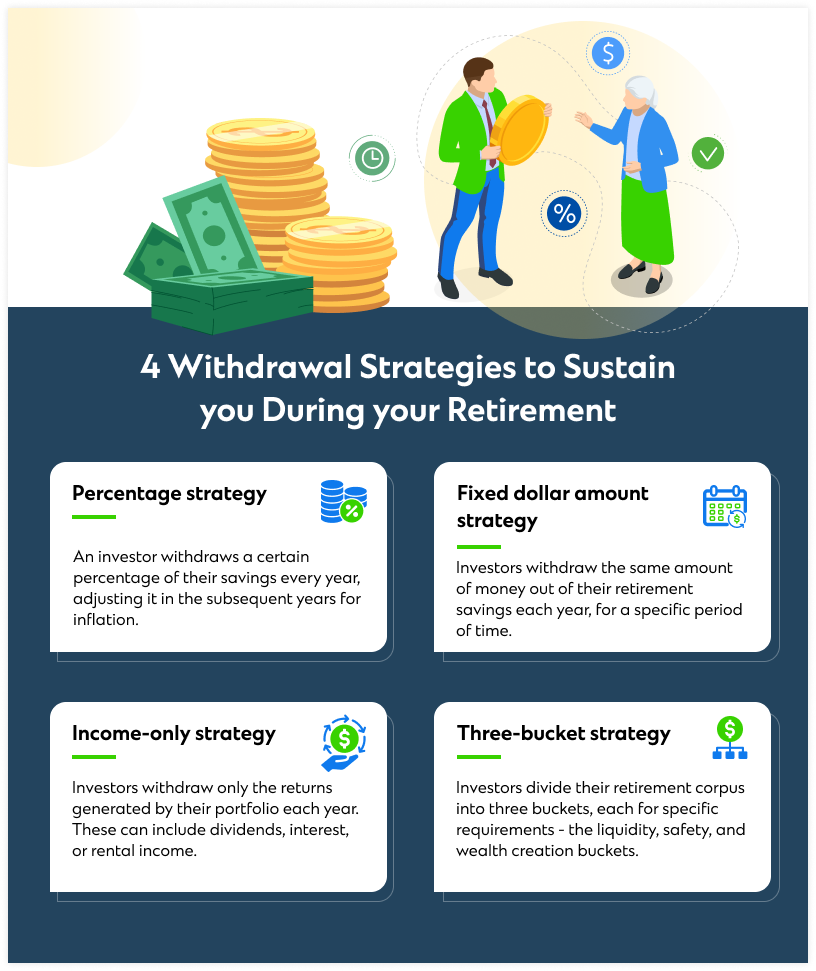 4 Withdrawal Strategies to Sustain you During your Retirement

Percentage strategy

An investor withdraws a certain percentage of their savings every year, adjusting it in the subsequent years for inflation.

Fixed dollar amount strategy

Investors withdraw the same amount of money out of their retirement savings each year, for a specific period of time.

Income-only strategy

Investors withdraw only the returns generated by their portfolio each year. These can include dividends, interest, or rental income.

Three-bucket strategy

Investors divide their retirement corpus into three buckets, each for specific requirements - the liquidity, safety, and wealth creation buckets.