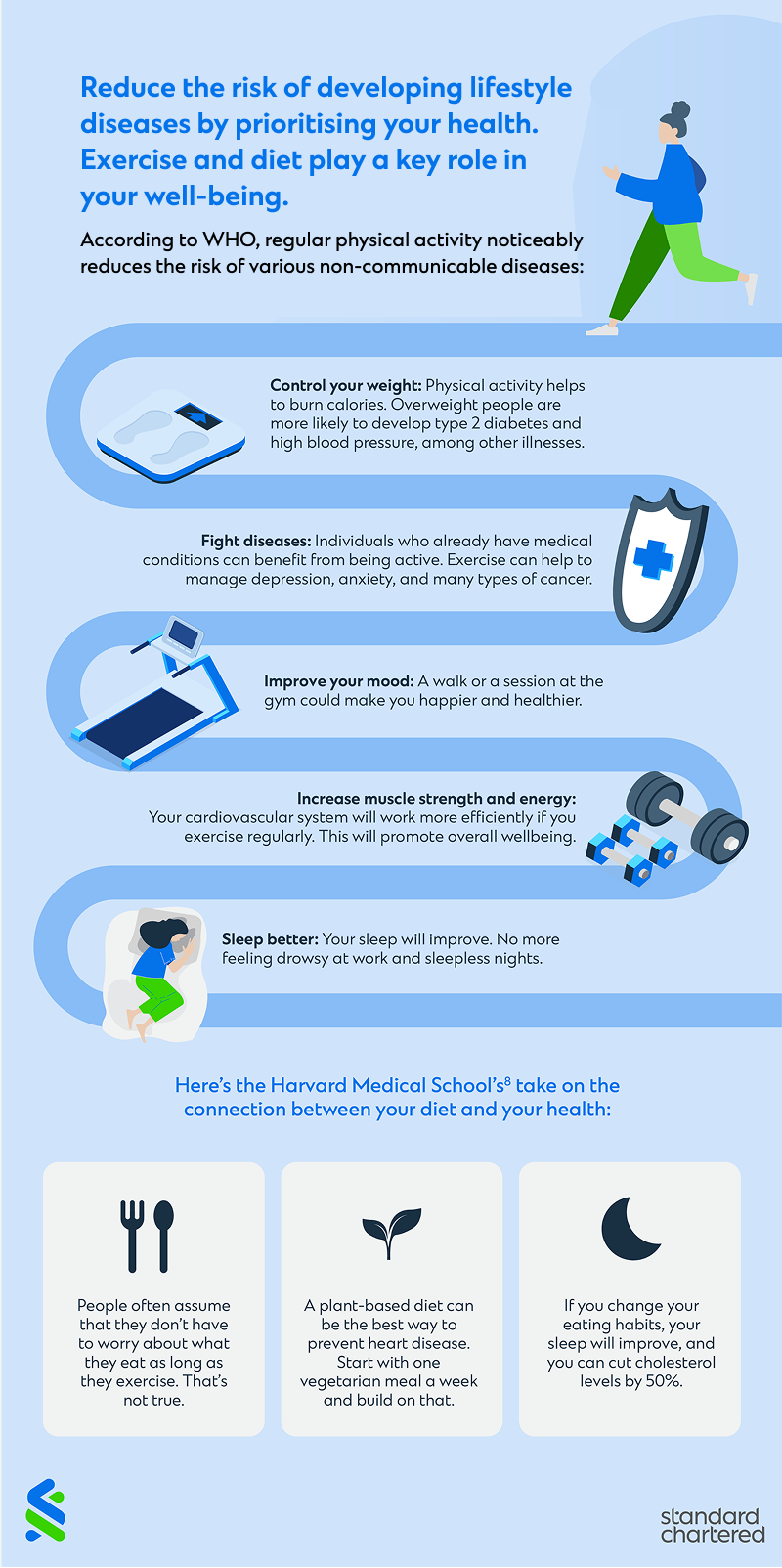 Reduce the risk of developing lifestyle diseases by prioritising your health. Exercise and diet play a key role in your well-being.

According to WHO, regular physical activity noticeably reduces the risk of various non-communicable diseases:

Control your weight: Physical activity helps to burn calories. Overweight people are more likely to develop type 2 diabetes and high blood pressure, among other illnesses.

Fight diseases: Individuals who already have medical conditions can benefit from being active. Exercise can help to manage depression, anxiety, and many types of cancer.

Improve your mood: A walk or a session at the gym could make you happier and healthier.

Increase muscle strength and energy: Your cardiovascular system will work more efficiently if you exercise regularly. This will promote overall wellbeing.

Sleep better: Your sleep will improve. No more feeling drowsy at work and sleepless nights.

Here's the Harvard Medical School's$^8$ take on the connection between your diet and your health:

People often assume that they don't have to worry about what they eat as long as they exercise. That's not true.

A plant-based diet can be the best way to prevent heart disease. Start with one vegetarian meal a week and build on that.

If you change your eating habits, your sleep will improve, and you can cut cholesterol levels by 50%.

standard chartered