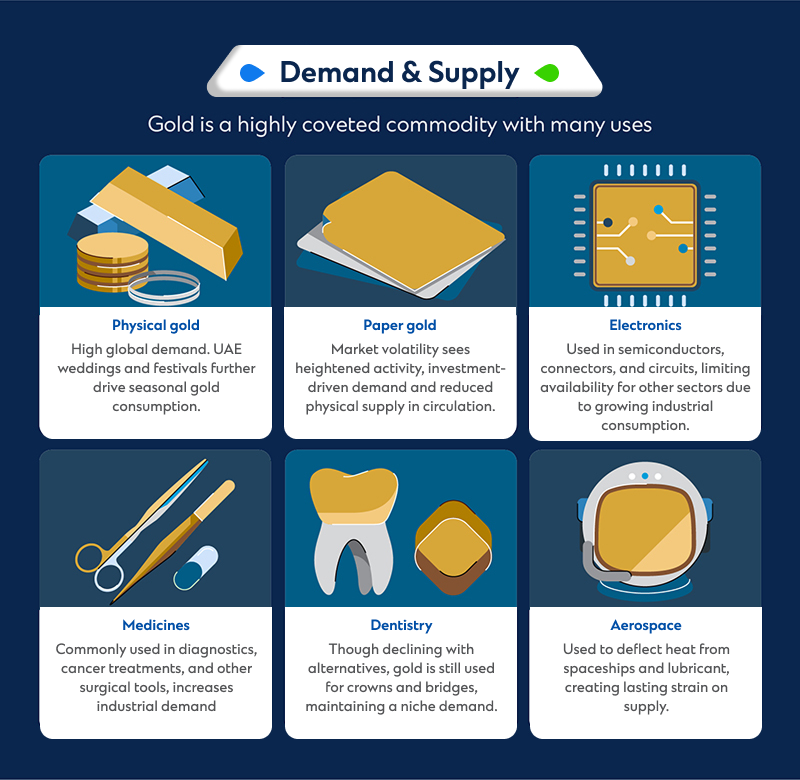 Demand & Supply

Gold is a highly coveted commodity with many uses

Physical gold
High global demand. UAE weddings and festivals further drive seasonal gold consumption.

Paper gold
Market volatility sees heightened activity, investment-driven demand and reduced physical supply in circulation.

Electronics
Used in semiconductors, connectors, and circuits, limiting availability for other sectors due to growing industrial consumption.

Medicines
Commonly used in diagnostics, cancer treatments, and other surgical tools, increases industrial demand

Dentistry
Though declining with alternatives, gold is still used for crowns and bridges, maintaining a niche demand.

Aerospace
Used to deflect heat from spaceships and lubricant, creating lasting strain on supply.